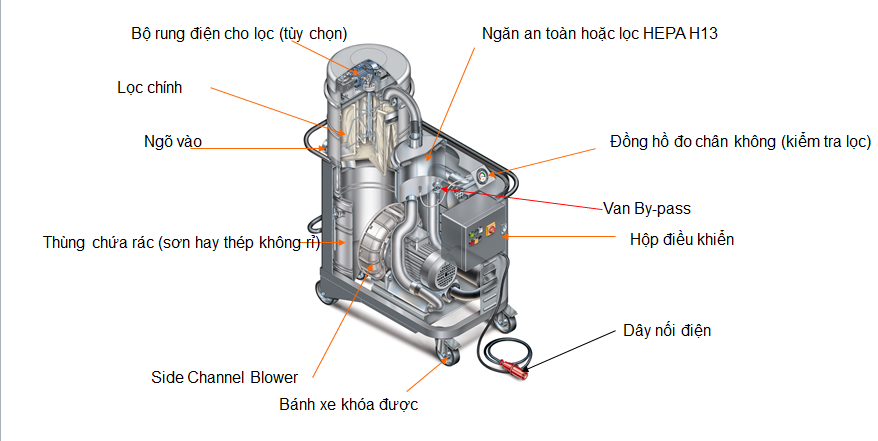 Bộ rung điện cho lọc (tùy chọn)

Ngăn an toàn hoặc lọc HEPA H13

Lọc chính

Ngõ vào

Đồng hồ đo chân không (kiểm tra lọc)

Van By-pass

Thùng chứa rác (sơn hay thép không rỉ)

Hộp điều khiển

Dây nối điện

Side Channel Blower

Bánh xe khóa được