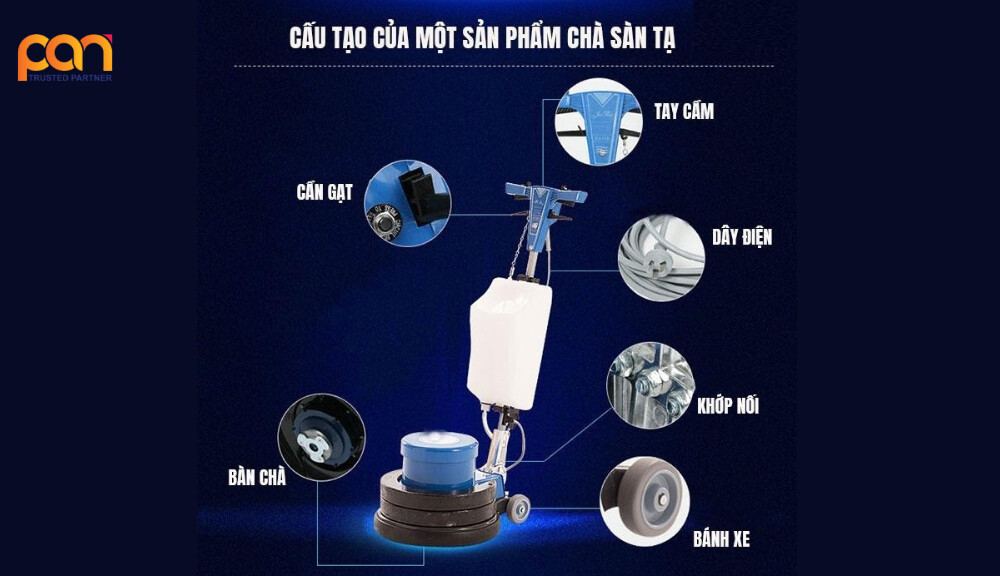 pan
TRUSTED PARTNER

CẤU TẠO CỦA MỘT SẢN PHẨM CHÀ SÀN TẠ

TAY CẦM

CẦN GẠT

DÂY ĐIỆN

KHỚP NỐI

BÀN CHÀ

BÁNH XE